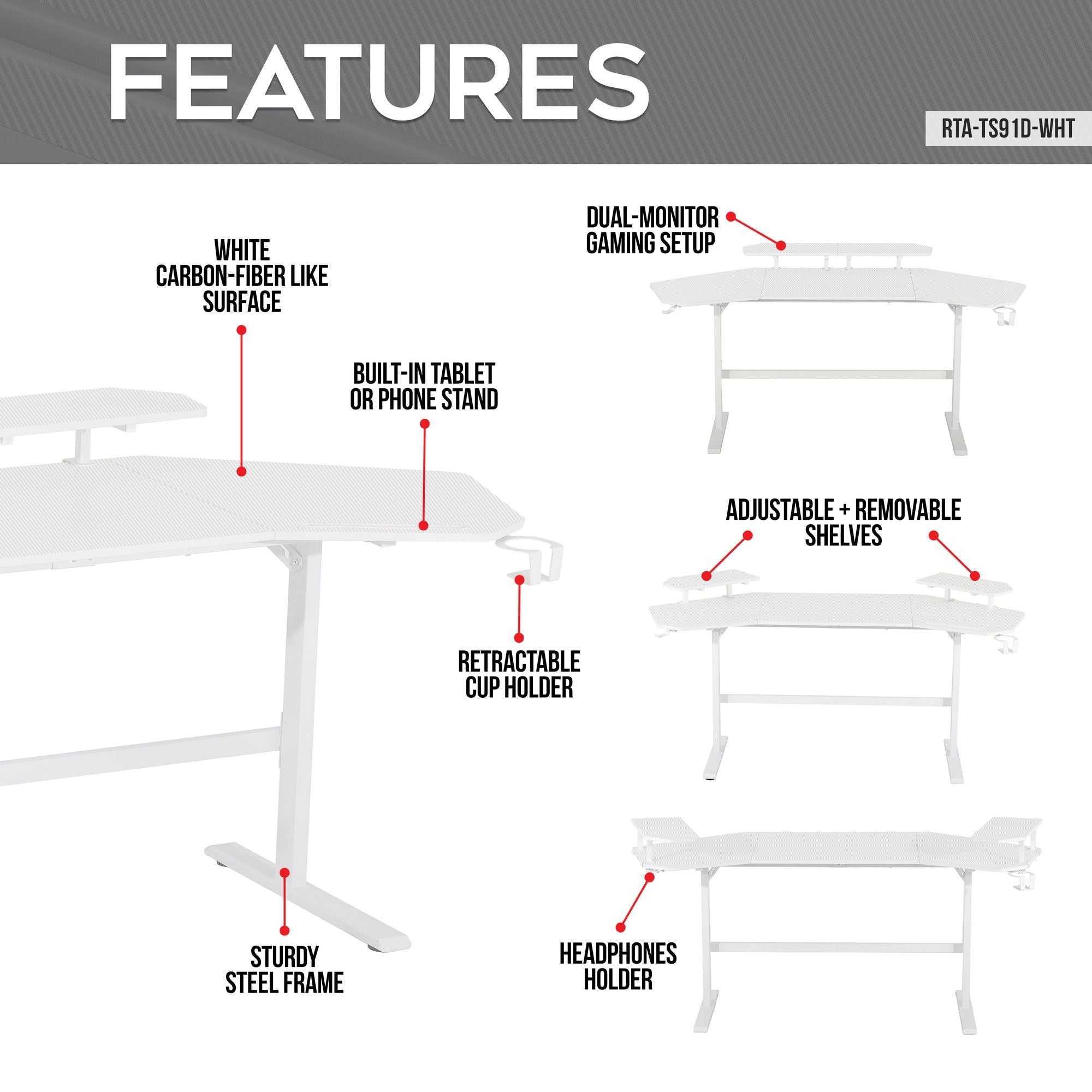 FEATURES

RTA-TS91D-WHT

WHITE CARBON-FIBER LIKE SURFACE

BUILT-IN TABLET OR PHONE STAND

RETRACTABLE CUP HOLDER

STURDY STEEL FRAME

DUAL-MONITOR GAMING SETUP

ADJUSTABLE + REMOVABLE SHELVES

HEADPHONES HOLDER