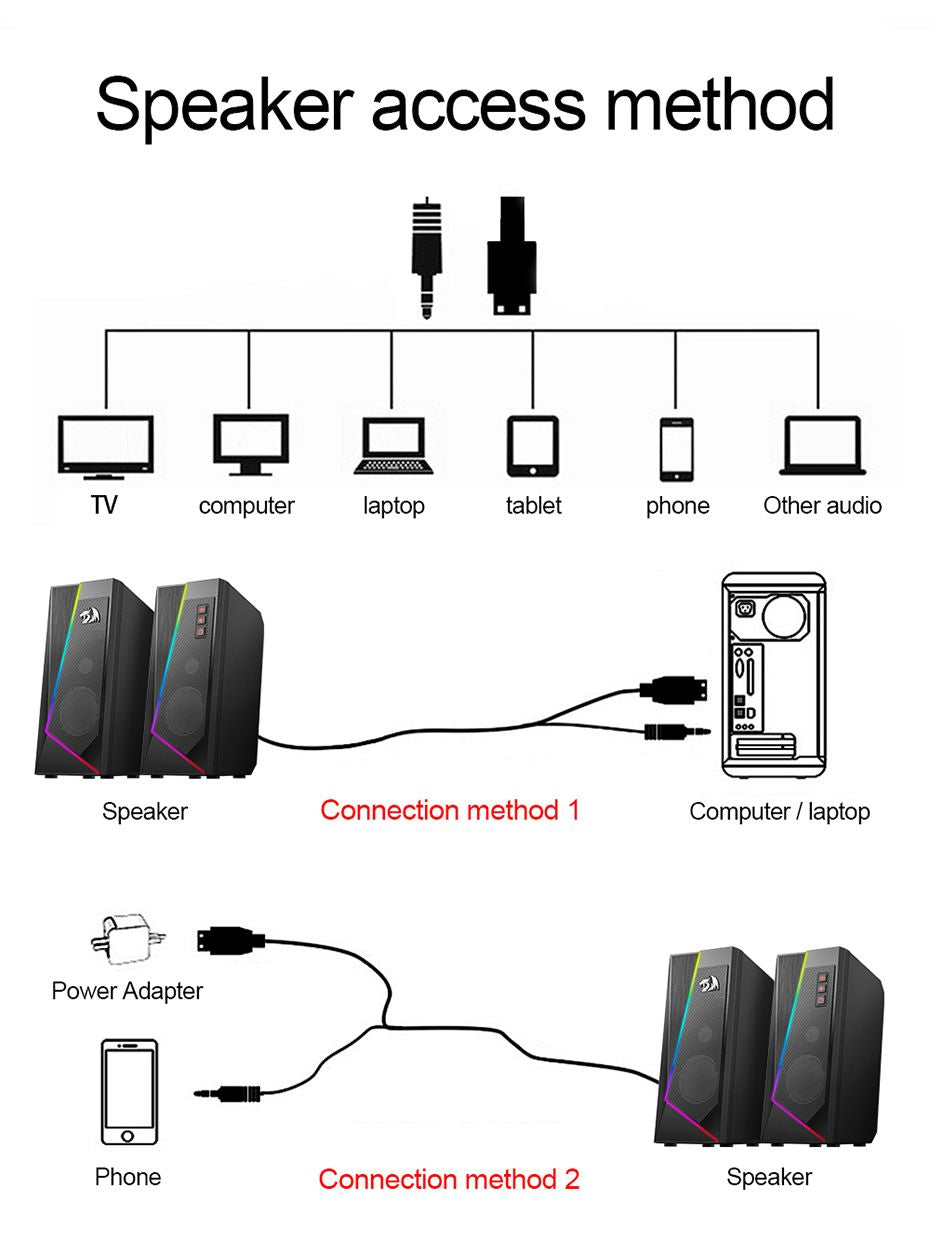 Speaker access method

TV computer laptop tablet phone Other audio

Speaker

Connection method 1

Computer / laptop

Power Adapter

Phone

Connection method 2

Speaker